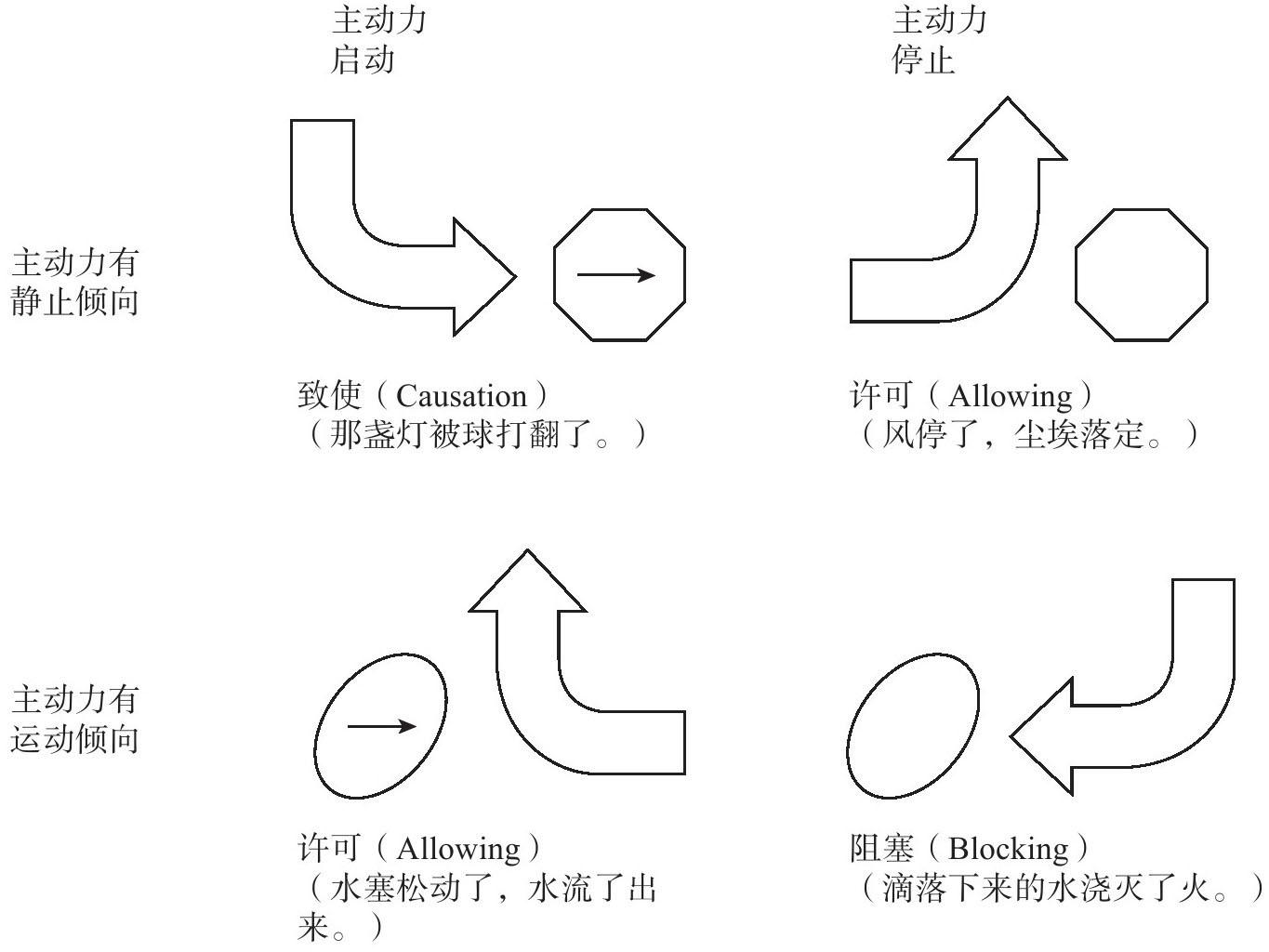 主动力
启动

主动力
停止

主动力有
静止倾向

致使（Causation）
（那盏灯被球打翻了。）

许可（Allowing）
（风停了，尘埃落定。）

主动力有
运动倾向

许可（Allowing）
（水塞松动了，水流了出来。）

阻塞（Blocking）
（滴落下来的水浇灭了火。）